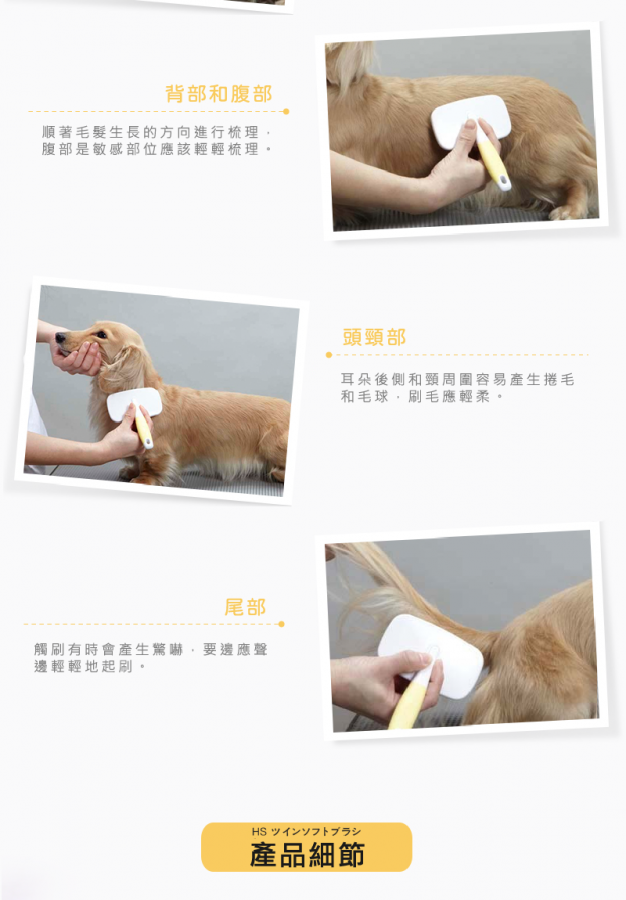 背部和腹部

順著毛髮生長的方向進行梳理，腹部是敏感部位應該輕輕梳理。

頭頸部

耳朵後側和頸周圍容易產生捲毛和毛球，刷毛應輕柔。

尾部

觸刷有時會產生驚嚇，要邊應聲邊輕輕地起刷。

HS ツインソフトブラシ
產品細節